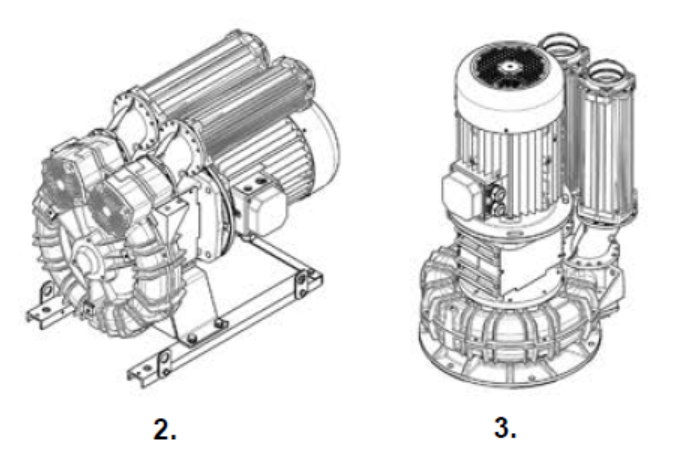 2.

3.